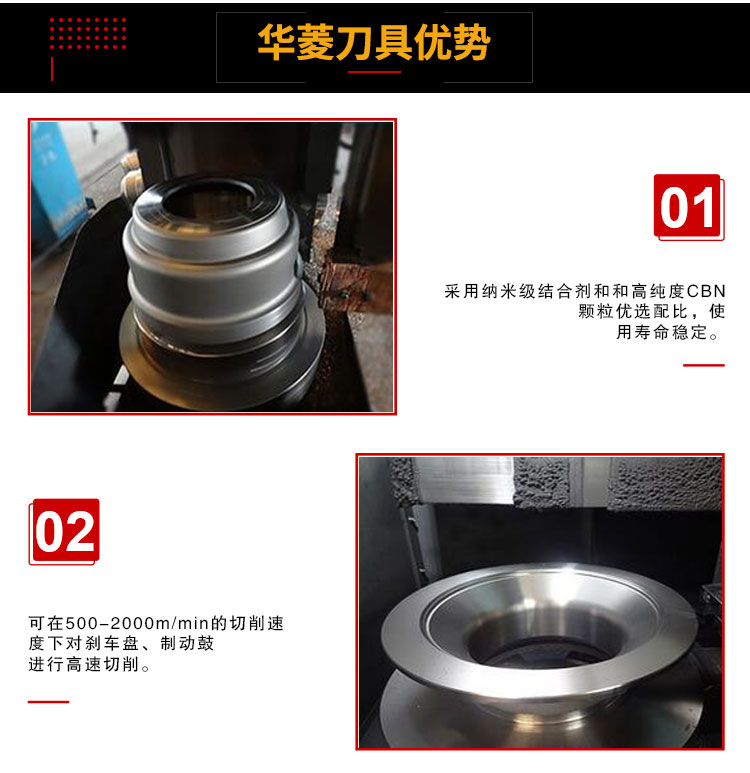 华菱刀具优势

01

采用纳米级结合剂和和高纯度CBN颗粒优选配比，使用寿命稳定。

02

可在500-2000m/min的切削速度下对刹车盘、制动鼓进行高速切削。